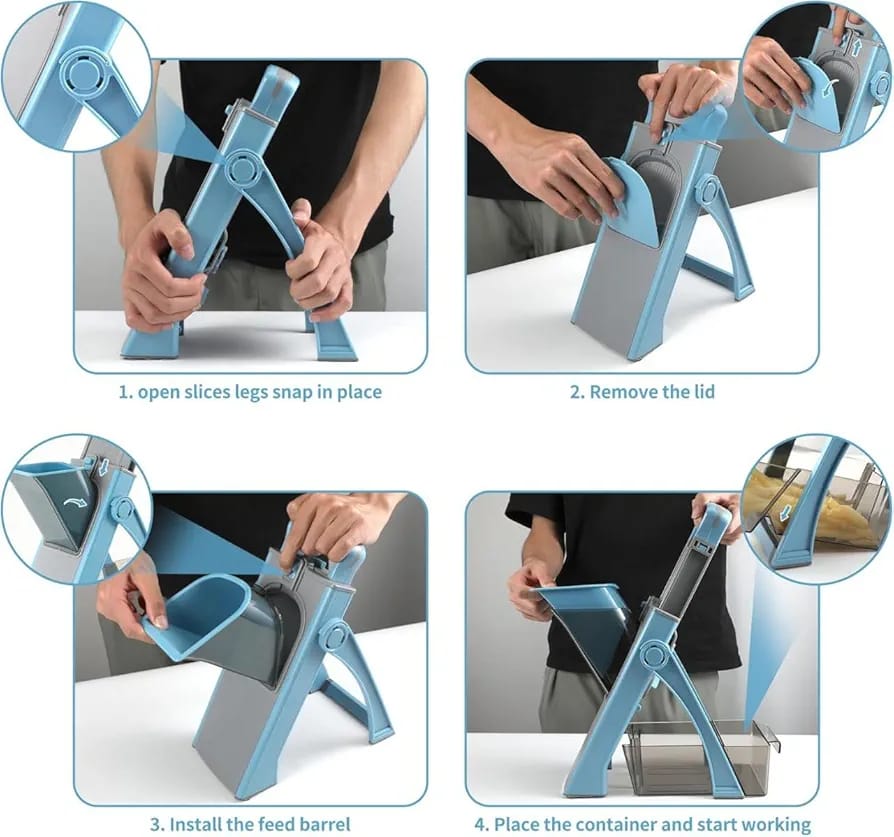 1. open slices legs snap in place

2. Remove the lid

3. Install the feed barrel

4. Place the container and start working